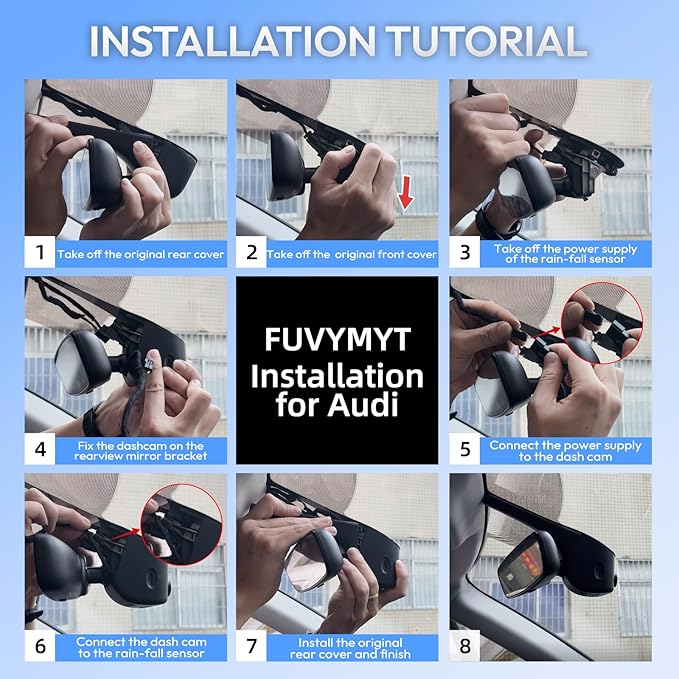 INSTALLATION TUTORIAL

1 Take off the original rear cover

2 Take off the original front cover

3 Take off the power supply of the rain-fall sensor

4 Fix the dashcam on the rearview mirror bracket

FUVYMYT Installation for Audi

5 Connect the power supply to the dash cam

6 Connect the dash cam to the rain-fall sensor

7 Install the original rear cover and finish

8