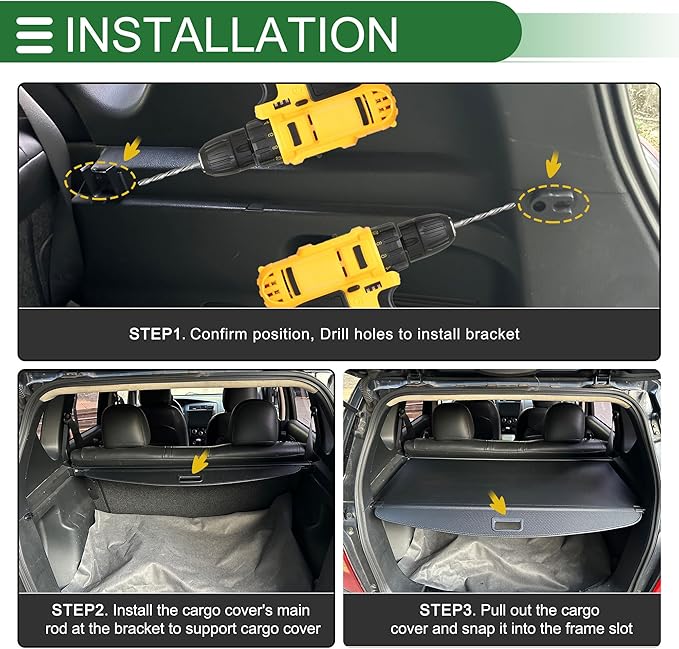 INSTALLATION

STEP1. Confirm position, Drill holes to install bracket

STEP2. Install the cargo cover's main rod at the bracket to support cargo cover

STEP3. Pull out the cargo cover and snap it into the frame slot