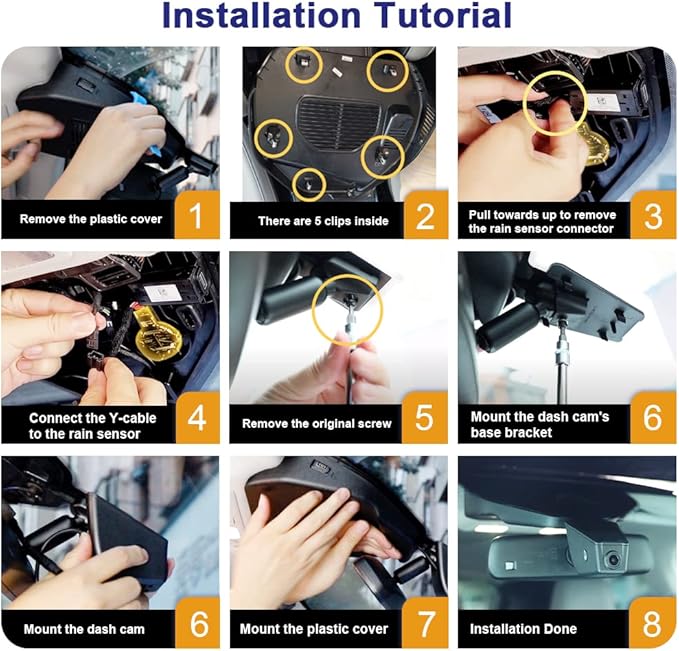 Installation Tutorial

Remove the plastic cover 1

There are 5 clips inside 2

Pull towards up to remove the rain sensor connector 3

Connect the Y-cable to the rain sensor 4

Remove the original screw 5

Mount the dash cam's base bracket 6

Mount the dash cam 6

Mount the plastic cover 7

Installation Done 8