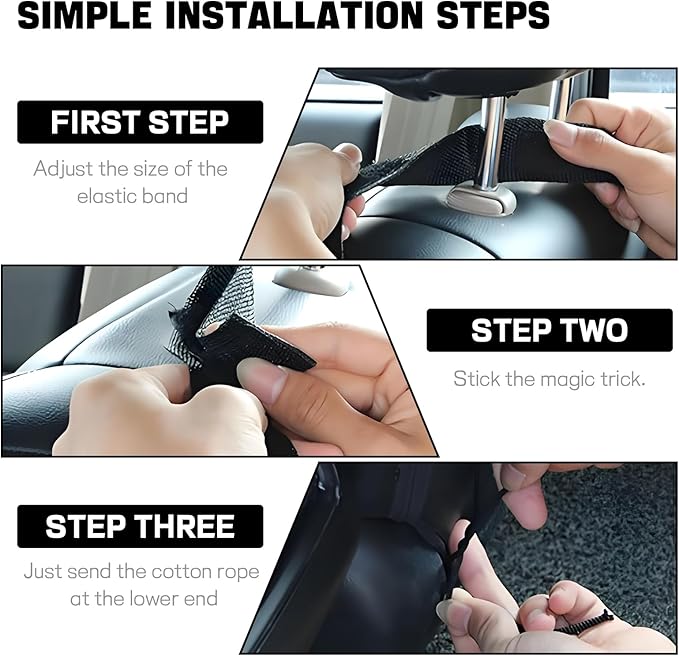 SIMPLE INSTALLATION STEPS

FIRST STEP

Adjust the size of the elastic band

STEP TWO

Stick the magic trick.

STEP THREE

Just send the cotton rope at the lower end