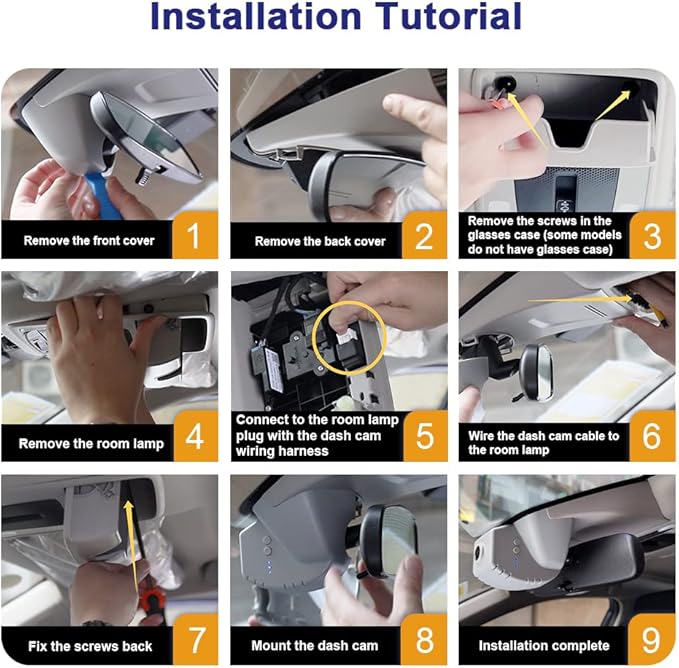 Installation Tutorial

Remove the front cover 1

Remove the back cover 2

Remove the screws in the glasses case (some models do not have glasses case) 3

Remove the room lamp 4

Connect to the room lamp plug with the dash cam wiring harness 5

Wire the dash cam cable to the room lamp 6

Fix the screws back 7

Mount the dash cam 8

Installation complete 9