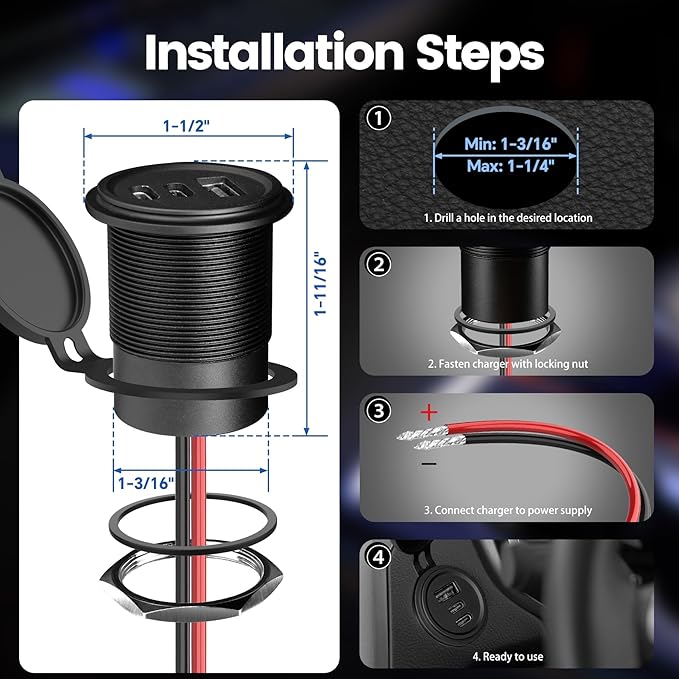 Installation Steps

1-1/2"

1-11/16"

1-3/16"

①

Min: 1-3/16"
Max: 1-1/4"

1. Drill a hole in the desired location

②

2. Fasten charger with locking nut

③

+

−

3. Connect charger to power supply

④

4. Ready to use